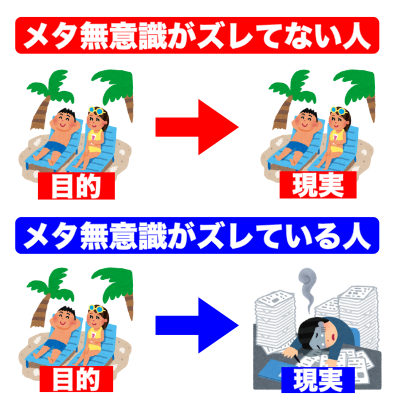 メタ無意識がズレてない人

目的

現実

メタ無意識がズレている人

目的

現実