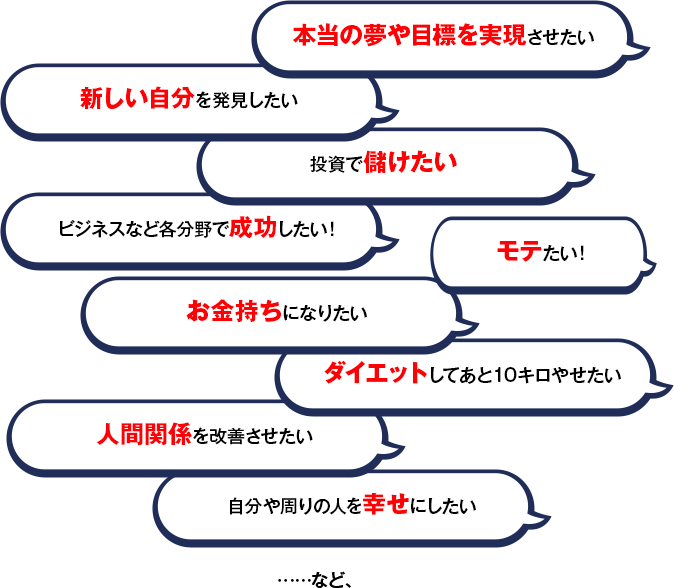 本当の夢や目標を実現させたい

新しい自分を発見したい

投資で儲けたい

ビジネスなど各分野で成功したい！

モテたい！

お金持ちになりたい

ダイエットしてあと10キロやせたい

人間関係を改善させたい

自分や周りの人を幸せにしたい

……など、