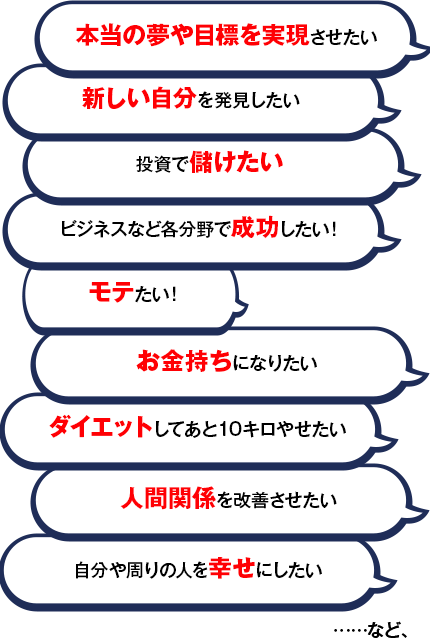 本当の夢や目標を実現させたい

新しい自分を発見したい

投資で儲けたい

ビジネスなど各分野で成功したい!

モテたい!

お金持ちになりたい

ダイエットしてあと10キロやせたい

人間関係を改善させたい

自分や周りの人を幸せにしたい

……など、